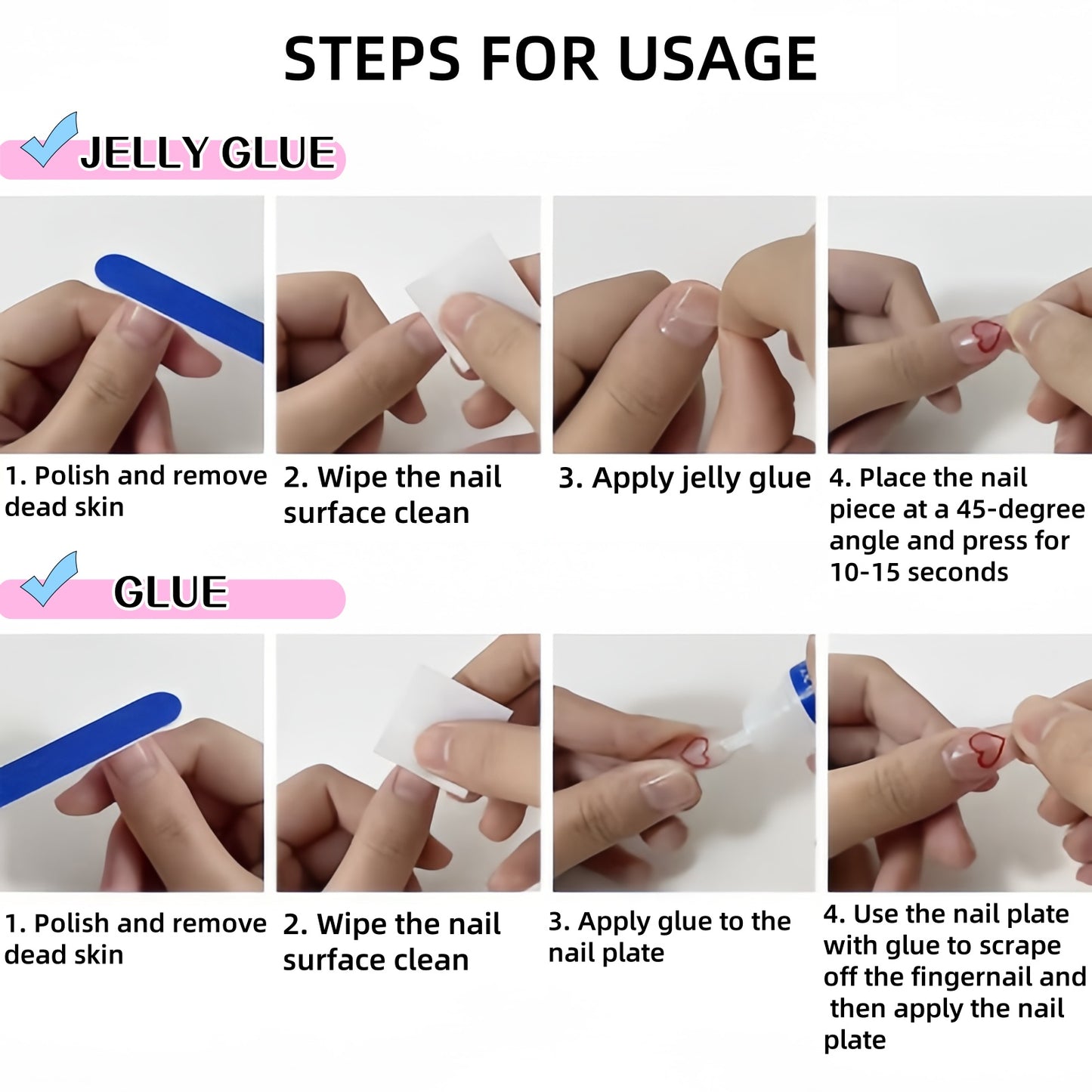 STEPS FOR USAGE

JELLY GLUE

1. Polish and remove dead skin

2. Wipe the nail surface clean

3. Apply jelly glue

4. Place the nail piece at a 45-degree angle and press for 10-15 seconds

GLUE

1. Polish and remove dead skin

2. Wipe the nail surface clean

3. Apply glue to the nail plate

4. Use the nail plate with glue to scrape off the fingernail and then apply the nail plate