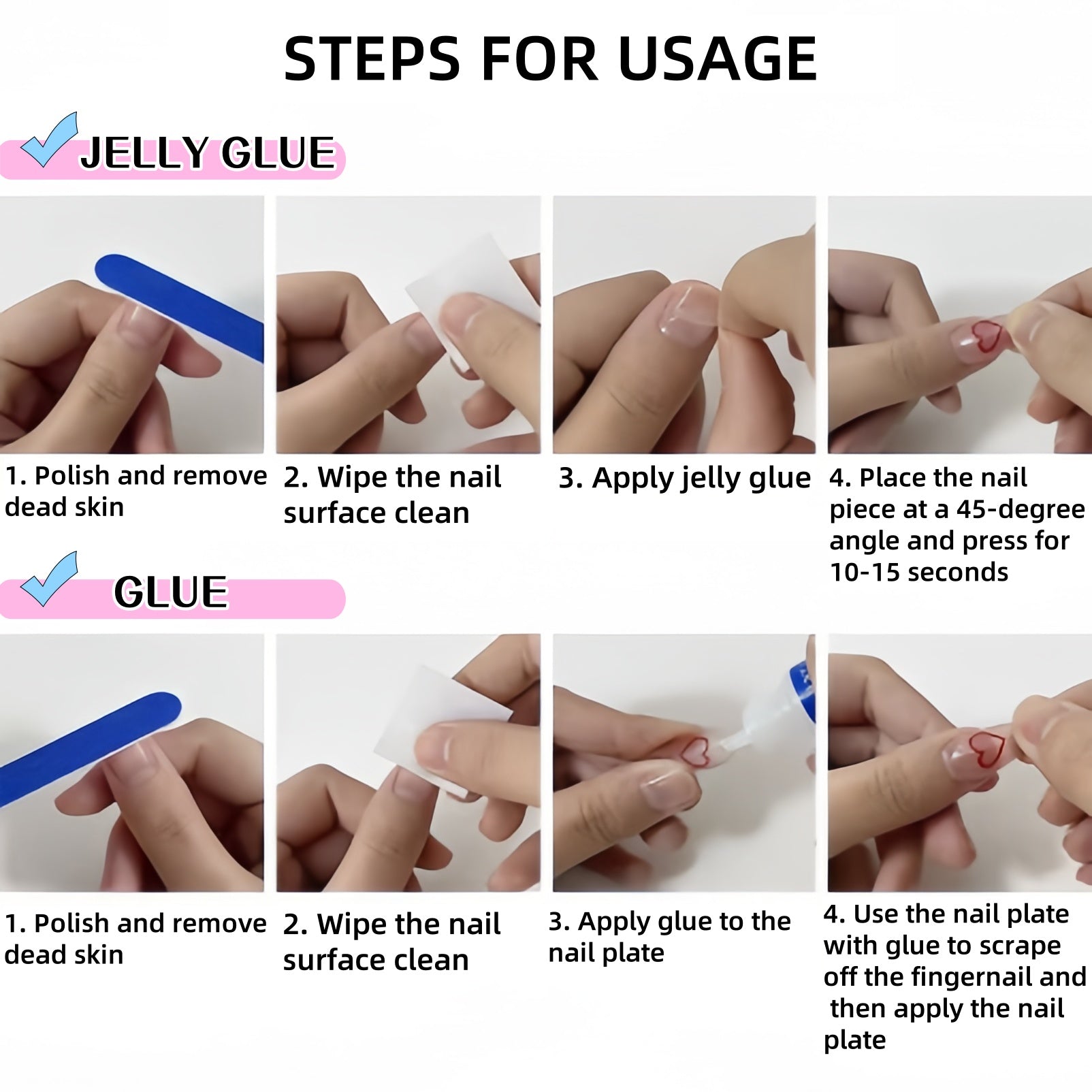 STEPS FOR USAGE

JELLY GLUE

1. Polish and remove dead skin

2. Wipe the nail surface clean

3. Apply jelly glue

4. Place the nail piece at a 45-degree angle and press for 10-15 seconds

GLUE

1. Polish and remove dead skin

2. Wipe the nail surface clean

3. Apply glue to the nail plate

4. Use the nail plate with glue to scrape off the fingernail and then apply the nail plate