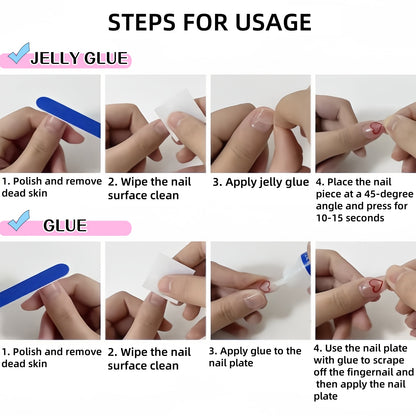 STEPS FOR USAGE

JELLY GLUE

1. Polish and remove dead skin

2. Wipe the nail surface clean

3. Apply jelly glue

4. Place the nail piece at a 45-degree angle and press for 10-15 seconds

GLUE

1. Polish and remove dead skin

2. Wipe the nail surface clean

3. Apply glue to the nail plate

4. Use the nail plate with glue to scrape off the fingernail and then apply the nail plate